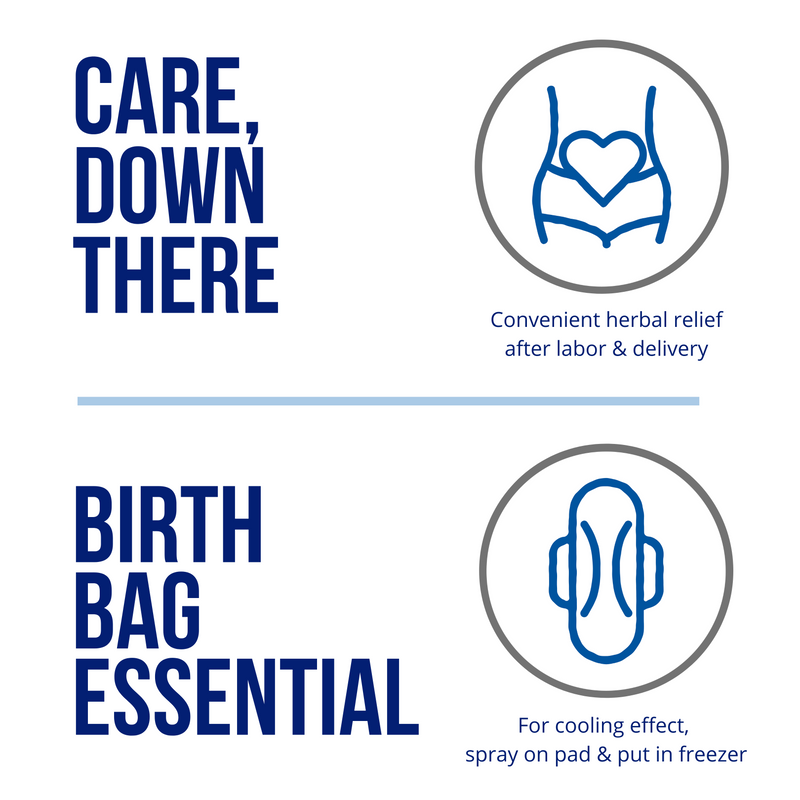 CARE, DOWN THERE

Convenient herbal relief after labor & delivery

BIRTH BAG ESSENTIAL

For cooling effect, spray on pad & put in freezer